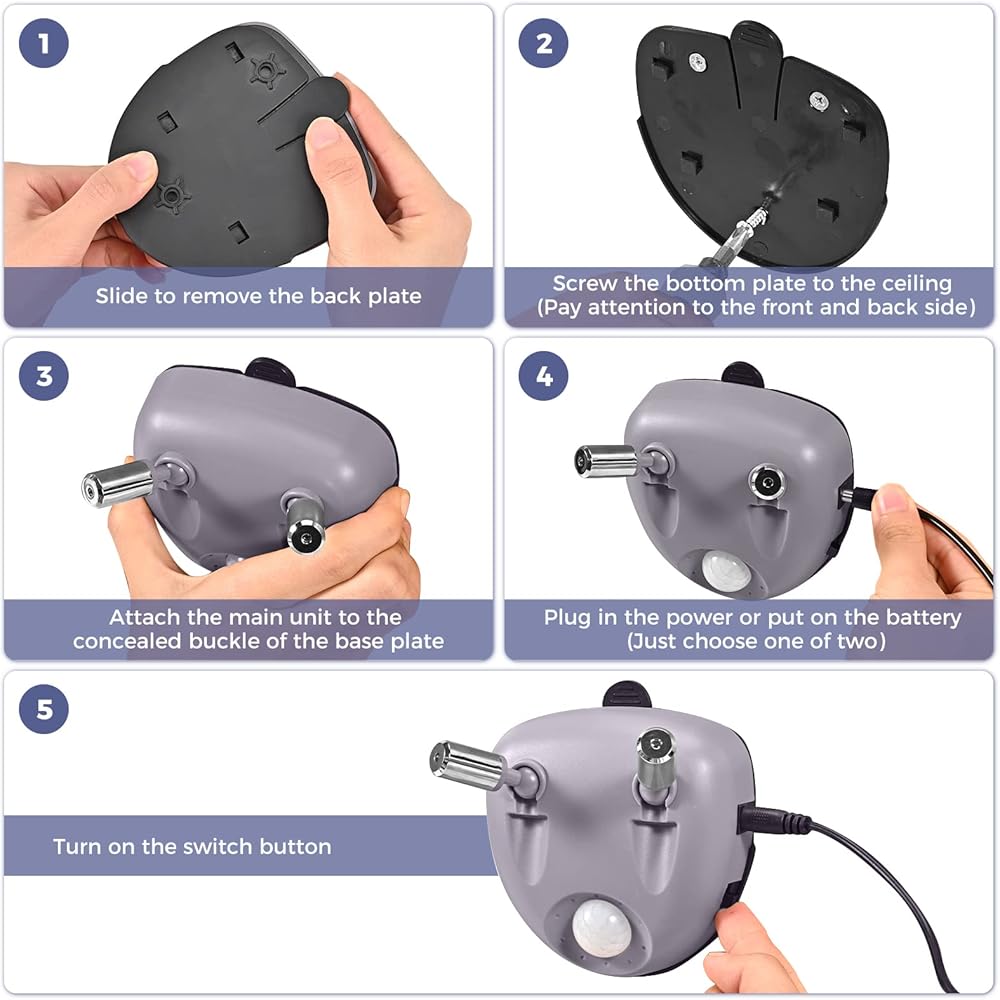 1

Slide to remove the back plate

2

Screw the bottom plate to the ceiling (Pay attention to the front and back side)

3

Attach the main unit to the concealed buckle of the base plate

4

Plug in the power or put on the battery (Just choose one of two)

5

Turn on the switch button