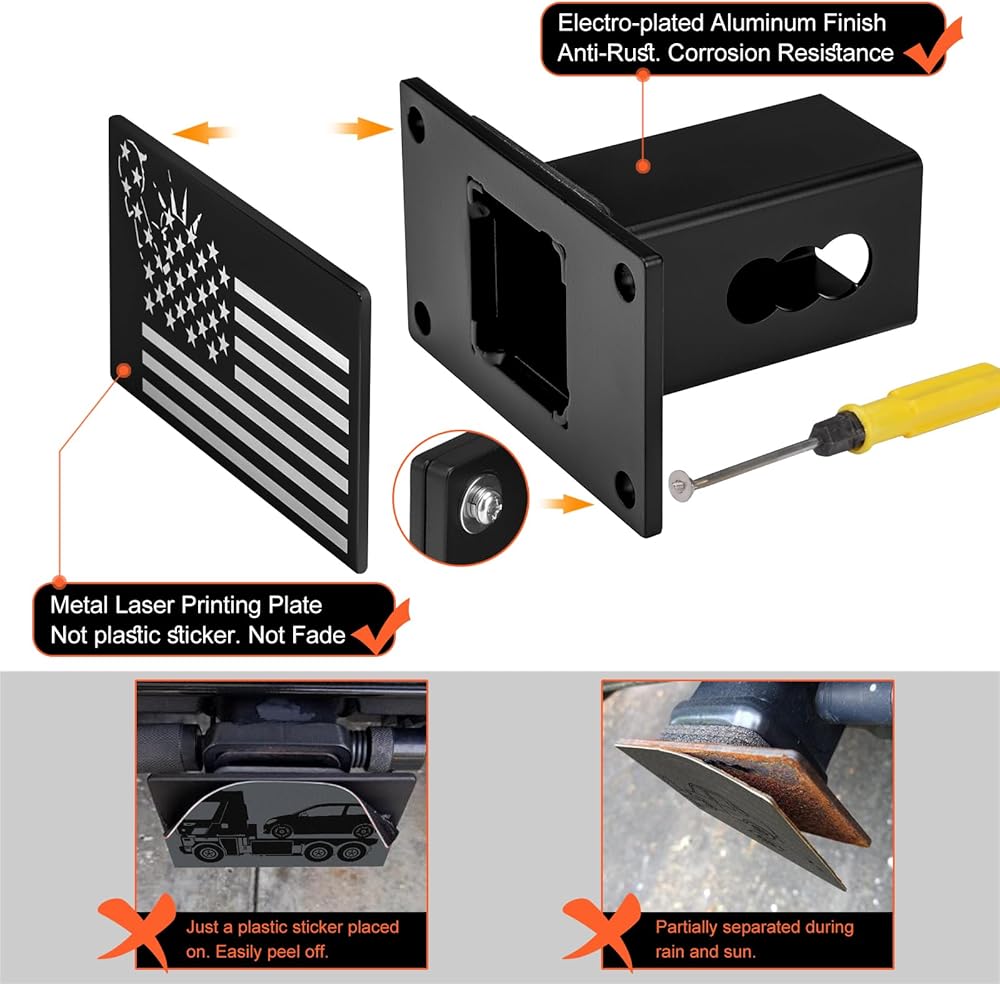 Electro-plated Aluminum Finish
Anti-Rust. Corrosion Resistance

Metal Laser Printing Plate
Not plastic sticker. Not Fade

Just a plastic sticker placed on. Easily peel off.

Partially separated during rain and sun.