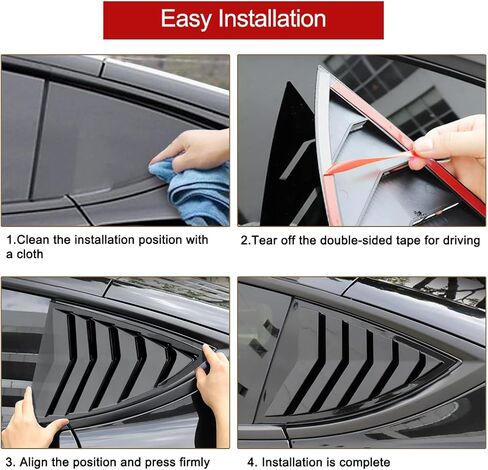 Easy Installation

1.Clean the installation position with a cloth

2.Tear off the double-sided tape for driving

3. Align the position and press firmly

4. Installation is complete