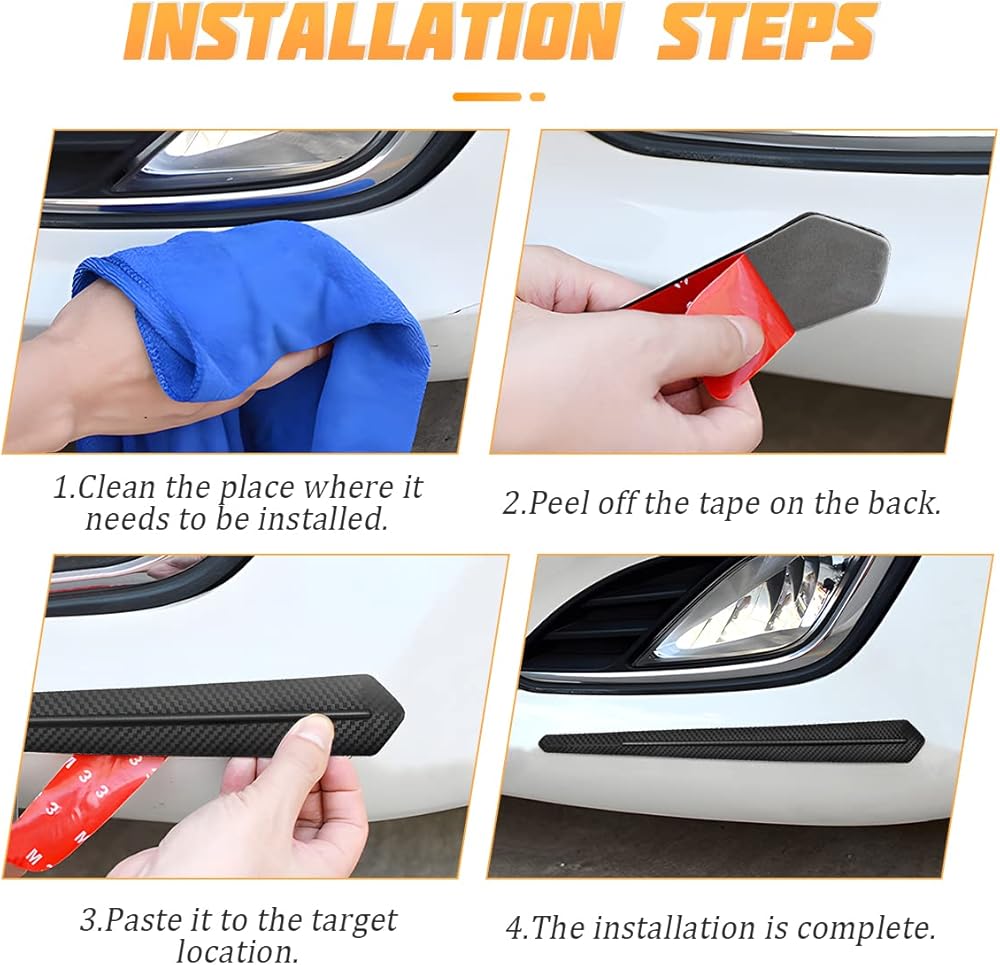 INSTALLATION STEPS

1.Clean the place where it needs to be installed.

2.Peel off the tape on the back.

3.Paste it to the target location.

4.The installation is complete.