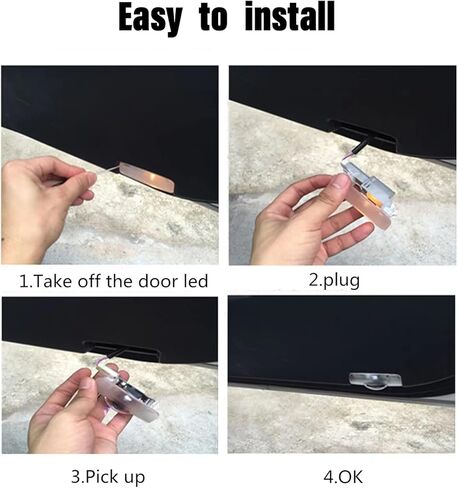 Easy to install

1.Take off the door led

2.plug

3.Pick up

4.OK