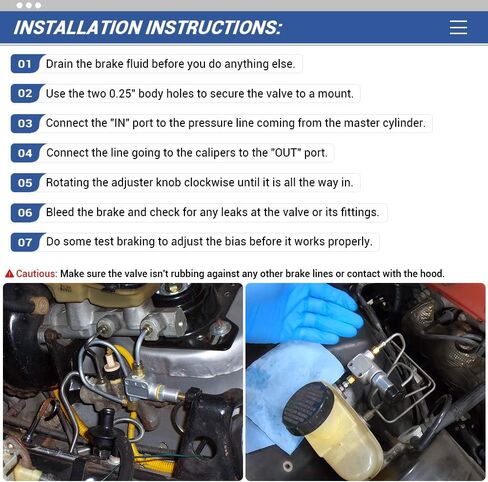 INSTALLATION INSTRUCTIONS:

01 Drain the brake fluid before you do anything else.

02 Use the two 0.25" body holes to secure the valve to a mount.

03 Connect the "IN" port to the pressure line coming from the master cylinder.

04 Connect the line going to the calipers to the "OUT" port.

05 Rotating the adjuster knob clockwise until it is all the way in.

06 Bleed the brake and check for any leaks at the valve or its fittings.

07 Do some test braking to adjust the bias before it works properly.

Cautious: Make sure the valve isn't rubbing against any other brake lines or contact with the hood.