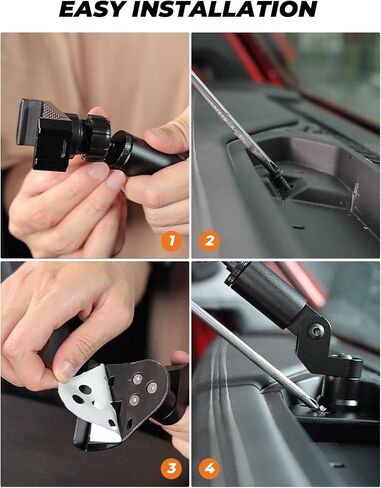 EASY INSTALLATION

1

2

3

4