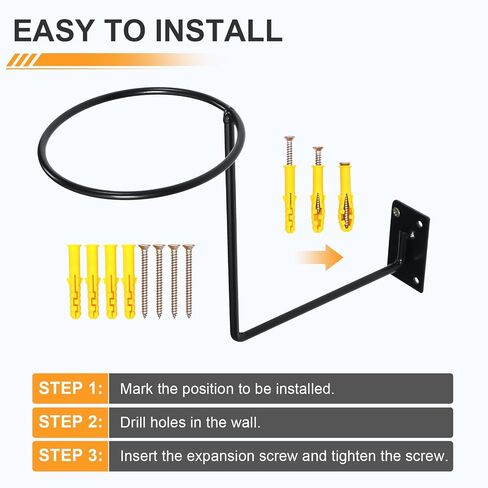 EASY TO INSTALL

STEP 1: Mark the position to be installed.

STEP 2: Drill holes in the wall.

STEP 3: Insert the expansion screw and tighten the screw.