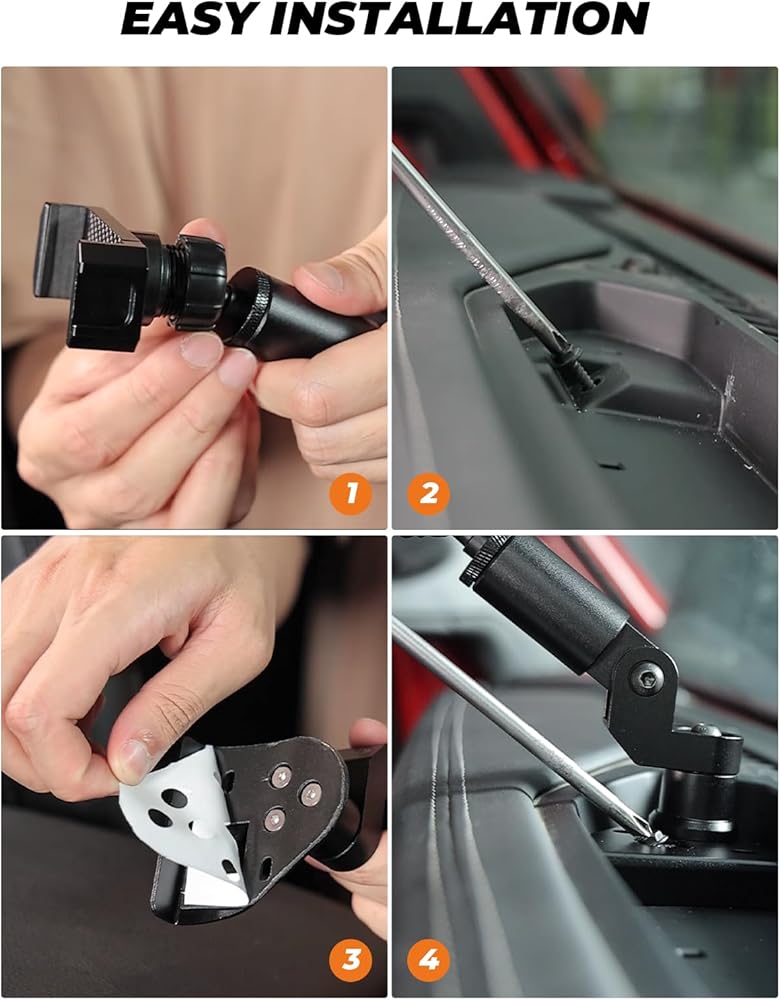 EASY INSTALLATION

1

2

3

4