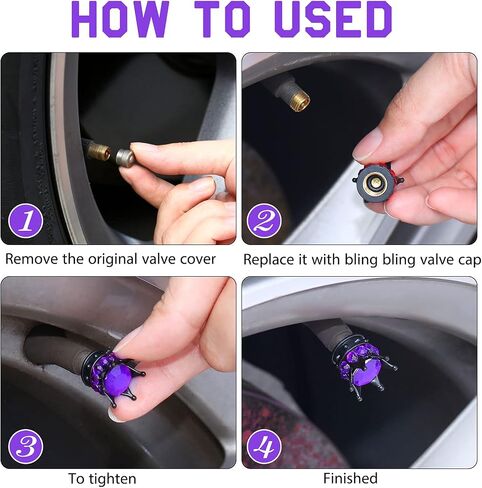 HOW TO USED

1

Remove the original valve cover

2

Replace it with bling bling valve cap

3

To tighten

4

Finished