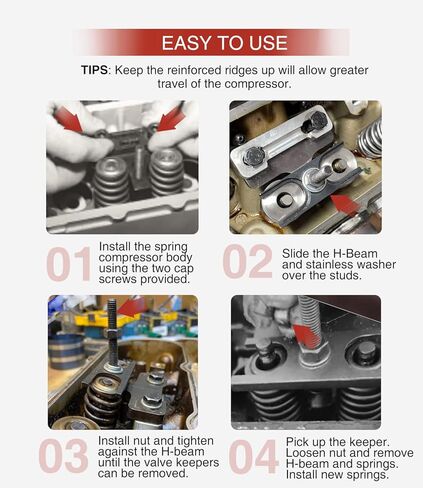 EASY TO USE

TIPS: Keep the reinforced ridges up will allow greater travel of the compressor.

01 Install the spring compressor body using the two cap screws provided.

02 Slide the H-Beam and stainless washer over the studs.

03 Install nut and tighten against the H-beam until the valve keepers can be removed.

04 Pick up the keeper. Loosen nut and remove H-beam and springs. Install new springs.