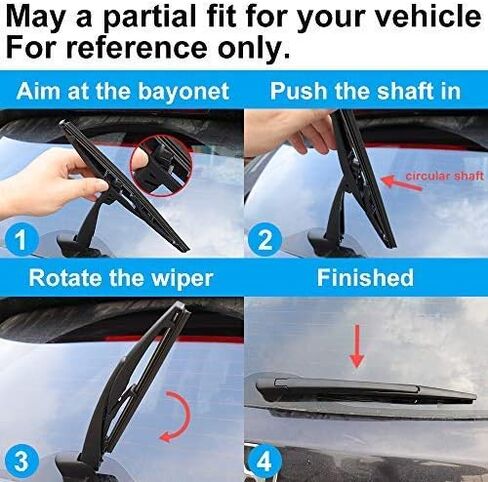 May a partial fit for your vehicle
For reference only.

Aim at the bayonet

1

Push the shaft in

circular shaft

2

Rotate the wiper

3

Finished

4