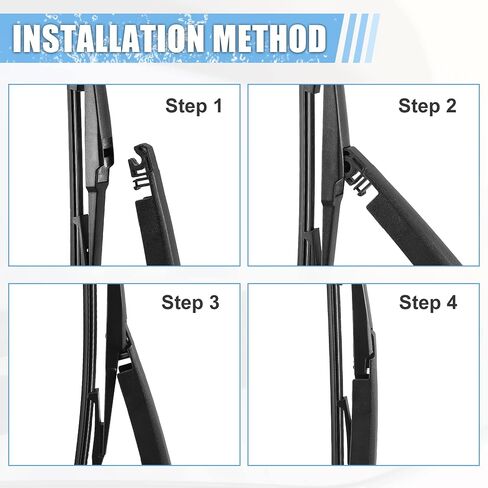 INSTALLATION METHOD

Step 1

Step 2

Step 3

Step 4