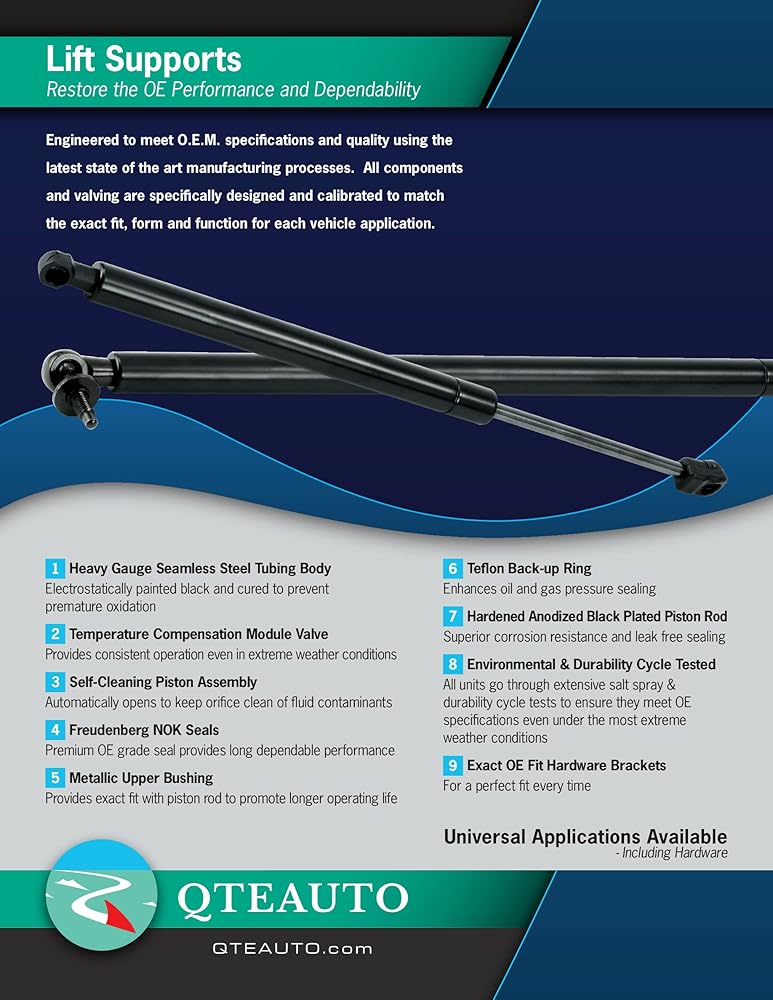 Lift Supports
Restore the OE Performance and Dependability

Engineered to meet O.E.M. specifications and quality using the latest state of the art manufacturing processes. All components and valving are specifically designed and calibrated to match the exact fit, form and function for each vehicle application.

1 Heavy Gauge Seamless Steel Tubing Body
Electrostatically painted black and cured to prevent premature oxidation

2 Temperature Compensation Module Valve
Provides consistent operation even in extreme weather conditions

3 Self-Cleaning Piston Assembly
Automatically opens to keep orifice clean of fluid contaminants

4 Freudenberg NOK Seals
Premium OE grade seal provides long dependable performance

5 Metallic Upper Bushing
Provides exact fit with piston rod to promote longer operating life

6 Teflon Back-up Ring
Enhances oil and gas pressure sealing

7 Hardened Anodized Black Plated Piston Rod
Superior corrosion resistance and leak free sealing

8 Environmental & Durability Cycle Tested
All units go through extensive salt spray & durability cycle tests to ensure they meet OE specifications even under the most extreme weather conditions

9 Exact OE Fit Hardware Brackets
For a perfect fit every time

Universal Applications Available
- Including Hardware

QTEAUTO
QTEAUTO.com