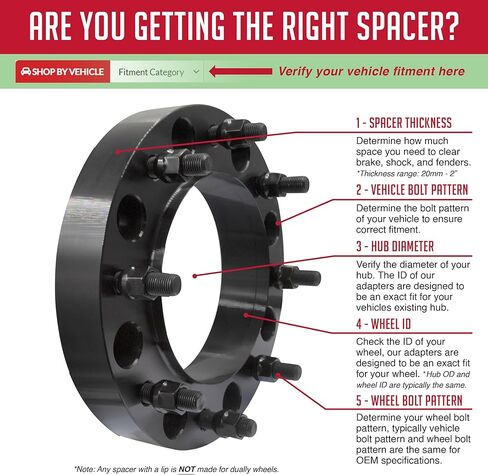 ARE YOU GETTING THE RIGHT SPACER?

SHOP BY VEHICLE Fitment Category

Verify your vehicle fitment here

1 - SPACER THICKNESS

Determine how much space you need to clear brake, shock, and fenders. *Thickness range: 20mm - 2"

2 - VEHICLE BOLT PATTERN

Determine the bolt pattern of your vehicle to ensure correct fitment.

3 - HUB DIAMETER

Verify the diameter of your hub. The ID of our adapters are designed to be an exact fit for your vehicles existing hub.

4 - WHEEL ID

Check the ID of your wheel, our adapters are designed to be an exact fit for your wheel. *Hub OD and wheel ID are typically the same.

5 - WHEEL BOLT PATTERN

Determine your wheel bolt pattern, typically vehicle bolt pattern and wheel bolt pattern are the same for OEM specifications.

*Note: Any spacer with a lip is NOT made for dually wheels.