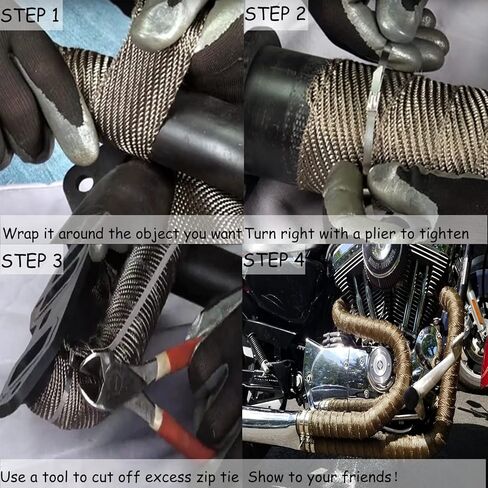 STEP 1

Wrap it around the object you want

STEP 2

Turn right with a plier to tighten

STEP 3

Use a tool to cut off excess zip tie

STEP 4

Show to your friends!