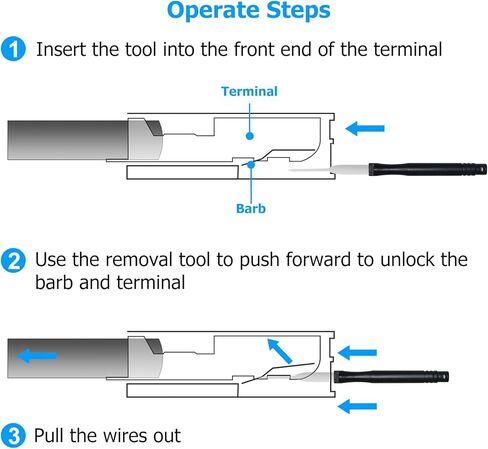 Operate Steps

1 Insert the tool into the front end of the terminal

Terminal

Barb

2 Use the removal tool to push forward to unlock the barb and terminal

3 Pull the wires out