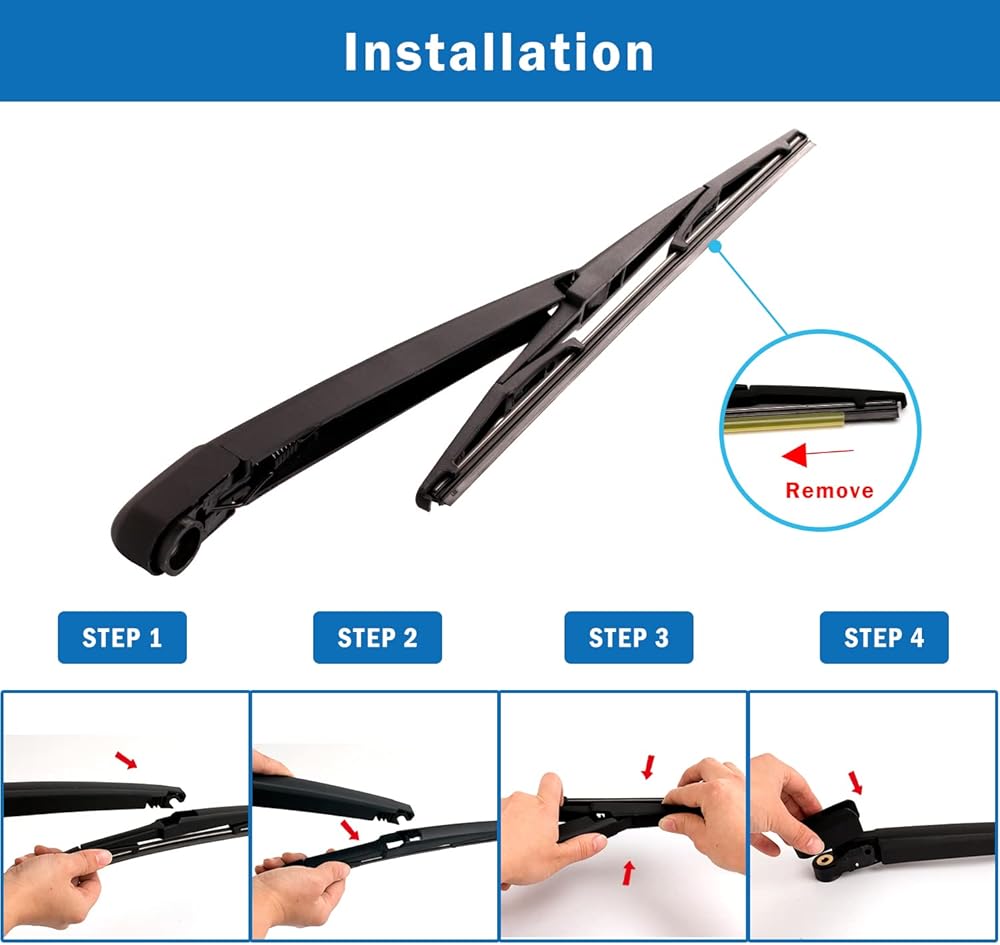 Installation

Remove

STEP 1

STEP 2

STEP 3

STEP 4