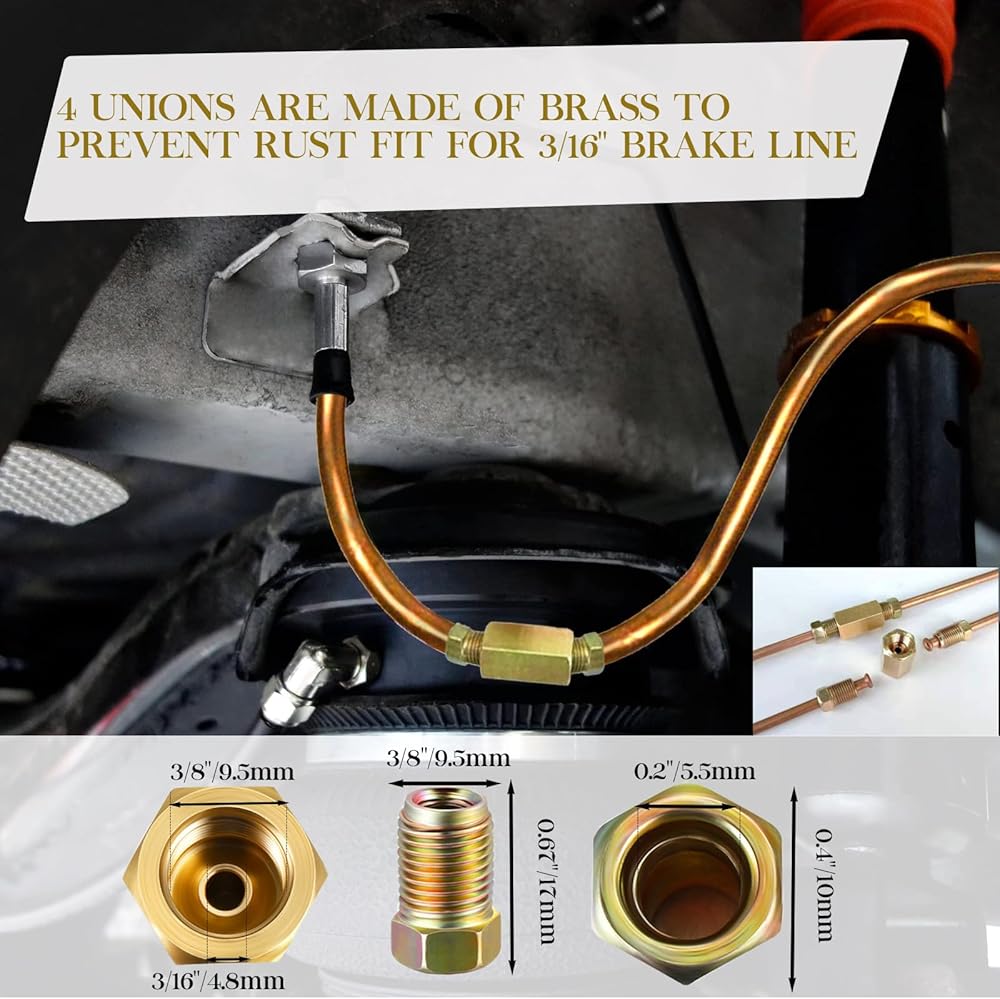 4 UNIONS ARE MADE OF BRASS TO PREVENT RUST FIT FOR 3/16" BRAKE LINE

3/8"/9.5mm

3/16"/4.8mm

3/8"/9.5mm

0.67"/17mm

0.2"/5.5mm

0.4"/10mm