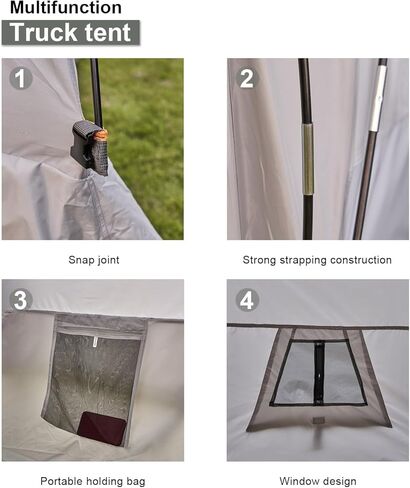 Multifunction
Truck tent

1

Snap joint

2

Strong strapping construction

3

Portable holding bag

4

Window design