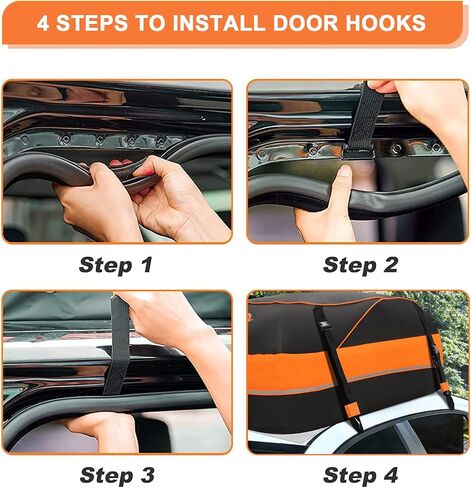 4 STEPS TO INSTALL DOOR HOOKS

Step 1

Step 2

Step 3

Step 4