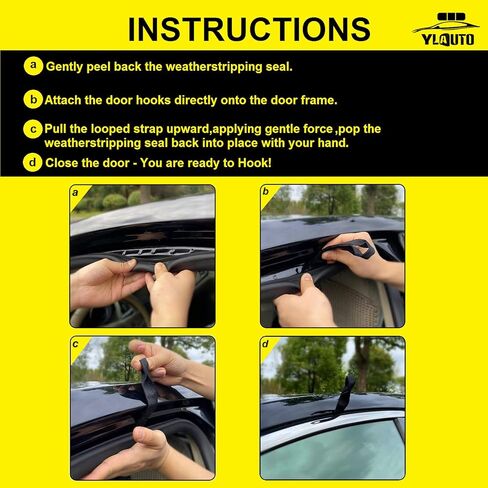 INSTRUCTIONS

YLAUTO

a Gently peel back the weatherstripping seal.

b Attach the door hooks directly onto the door frame.

c Pull the looped strap upward,applying gentle force ,pop the weatherstripping seal back into place with your hand.

d Close the door - You are ready to Hook!

a

b

c

d