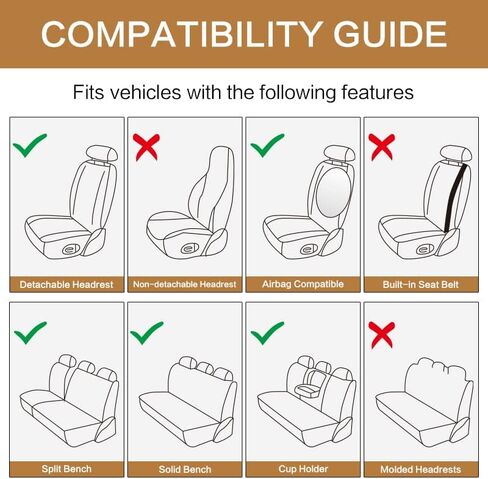 COMPATIBILITY GUIDE

Fits vehicles with the following features

Detachable Headrest

Non-detachable Headrest

Airbag Compatible

Built-in Seat Belt

Split Bench

Solid Bench

Cup Holder

Molded Headrests