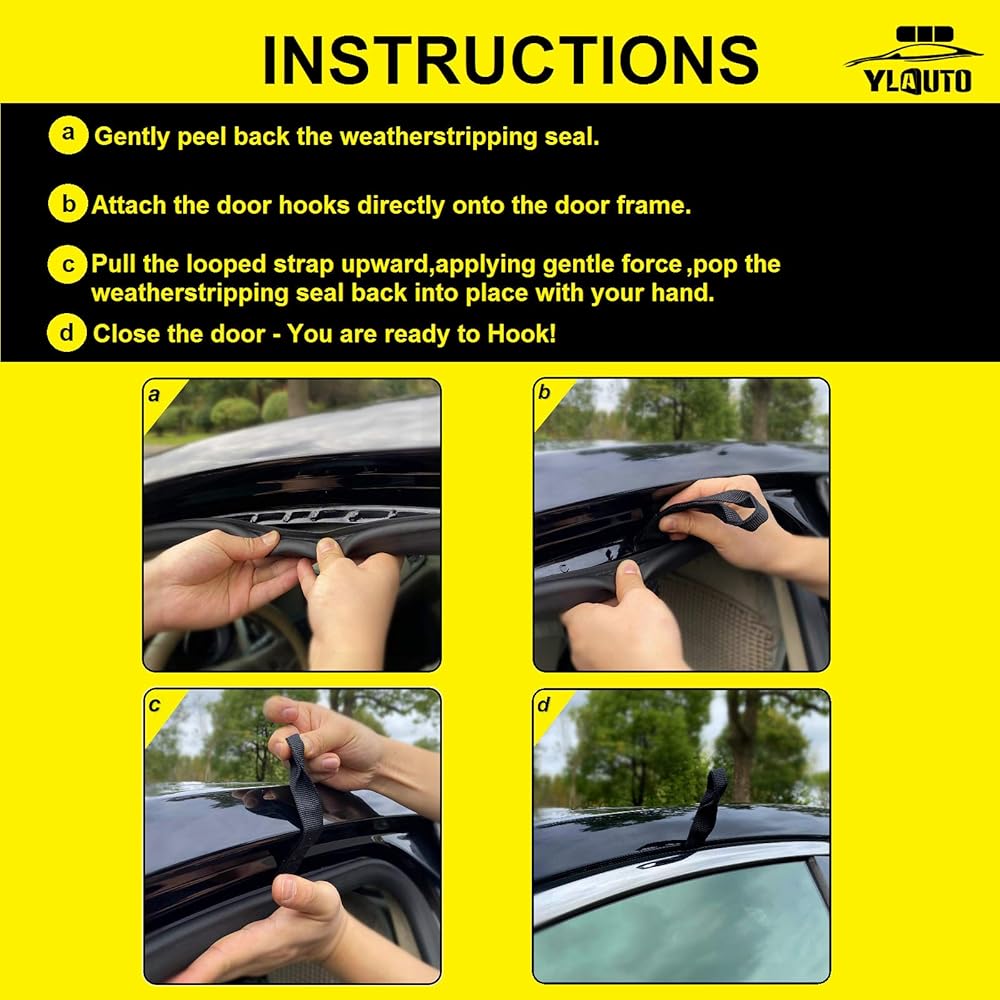 INSTRUCTIONS

YLAUTO

a Gently peel back the weatherstripping seal.

b Attach the door hooks directly onto the door frame.

c Pull the looped strap upward,applying gentle force ,pop the weatherstripping seal back into place with your hand.

d Close the door - You are ready to Hook!

a

b

c

d