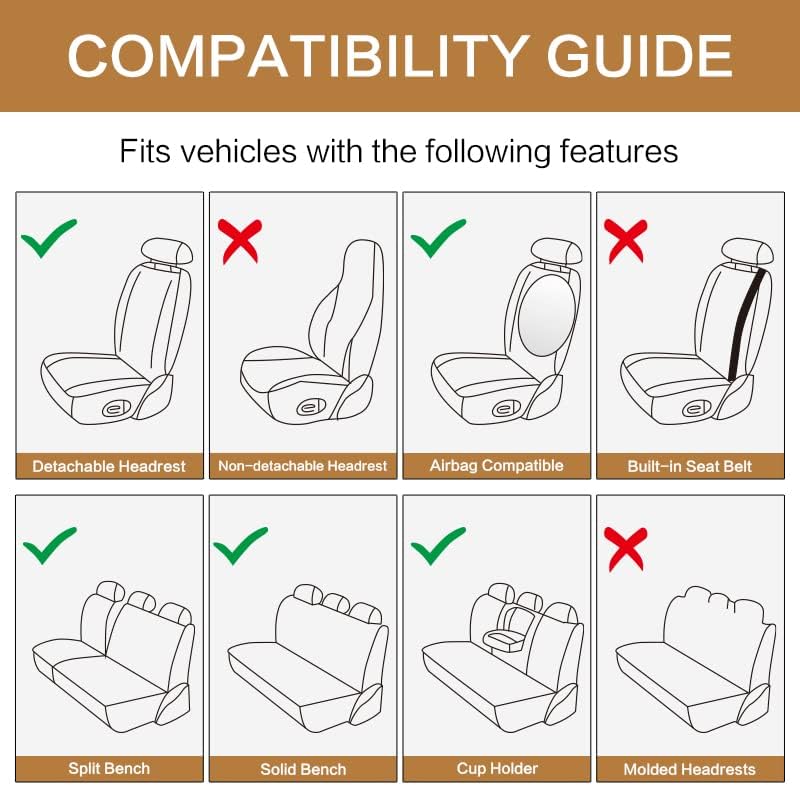 COMPATIBILITY GUIDE

Fits vehicles with the following features

Detachable Headrest

Non-detachable Headrest

Airbag Compatible

Built-in Seat Belt

Split Bench

Solid Bench

Cup Holder

Molded Headrests