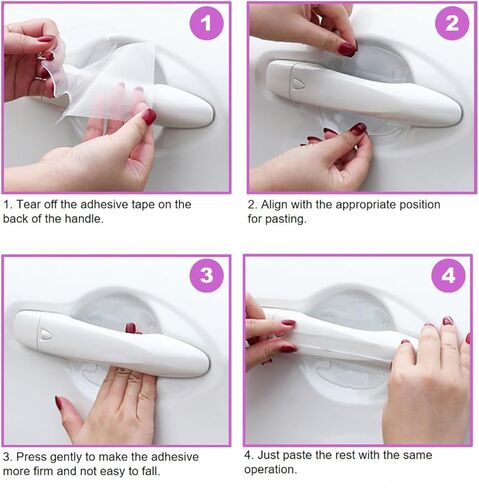 1

1. Tear off the adhesive tape on the back of the handle.

2

2. Align with the appropriate position for pasting.

3

3. Press gently to make the adhesive more firm and not easy to fall.

4

4. Just paste the rest with the same operation.