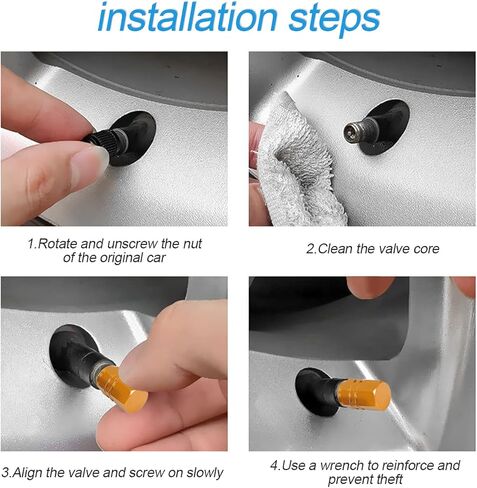 installation steps

1.Rotate and unscrew the nut of the original car

2.Clean the valve core

3.Align the valve and screw on slowly

4.Use a wrench to reinforce and prevent theft