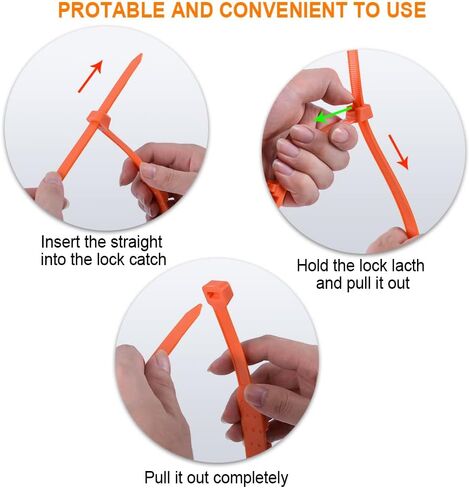 PROTABLE AND CONVENIENT TO USE

Insert the straight into the lock catch

Hold the lock lacth and pull it out

Pull it out completely