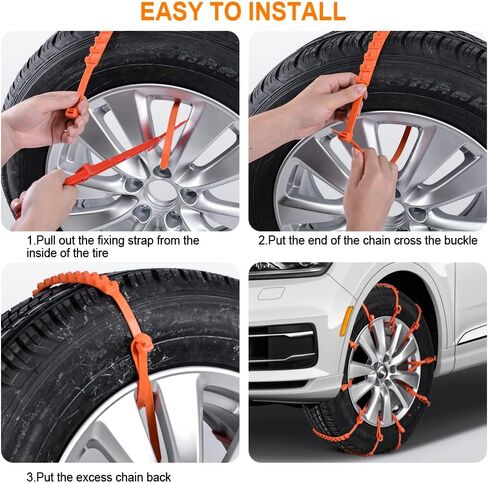 EASY TO INSTALL

1.Pull out the fixing strap from the inside of the tire

2.Put the end of the chain cross the buckle

3.Put the excess chain back