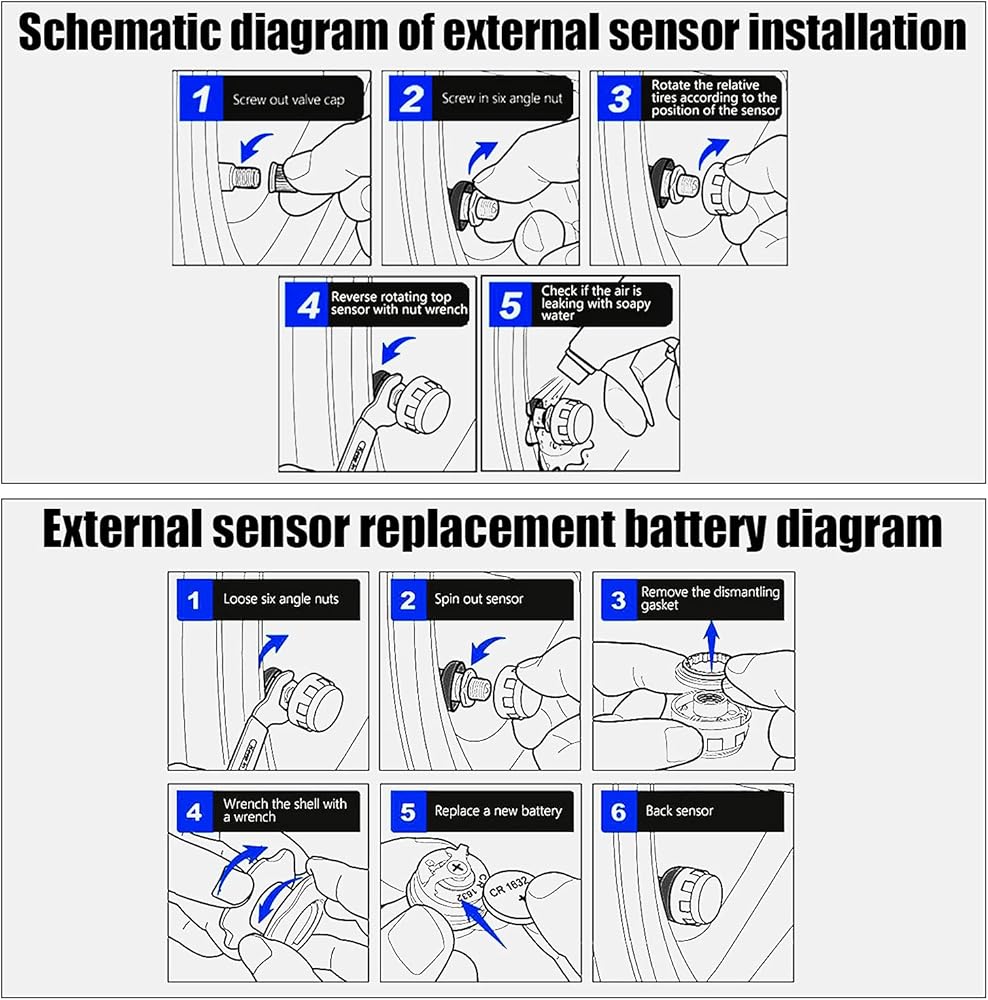 Schematic diagram of external sensor installation

1 Screw out valve cap

2 Screw in six angle nut

3 Rotate the relative tires according to the position of the sensor

4 Reverse rotating top sensor with nut wrench

5 Check if the air is leaking with soapy water

External sensor replacement battery diagram

1 Loose six angle nuts

2 Spin out sensor

3 Remove the dismantling gasket

4 Wrench the shell with a wrench

5 Replace a new battery

CR 1632

CR 1632

6 Back sensor