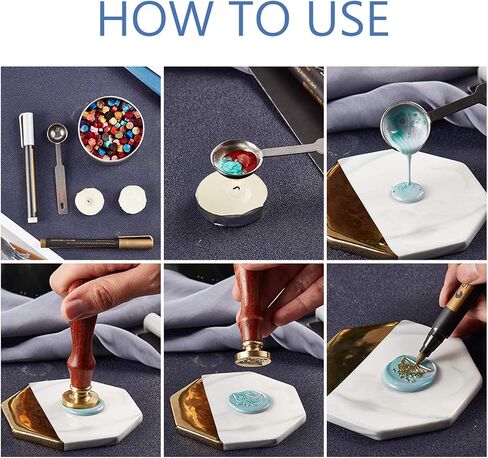 HOW TO USE