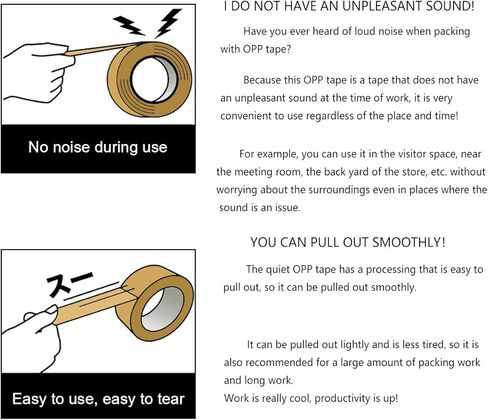 No noise during use

I DO NOT HAVE AN UNPLEASANT SOUND!

Have you ever heard of loud noise when packing with OPP tape?

Because this OPP tape is a tape that does not have an unpleasant sound at the time of work, it is very convenient to use regardless of the place and time!

For example, you can use it in the visitor space, near the meeting room, the back yard of the store, etc. without worrying about the surroundings even in places where the sound is an issue.

スー

Easy to use, easy to tear

YOU CAN PULL OUT SMOOTHLY!

The quiet OPP tape has a processing that is easy to pull out, so it can be pulled out smoothly.

It can be pulled out lightly and is less tired, so it is also recommended for a large amount of packing work and long work.
Work is really cool, productivity is up!