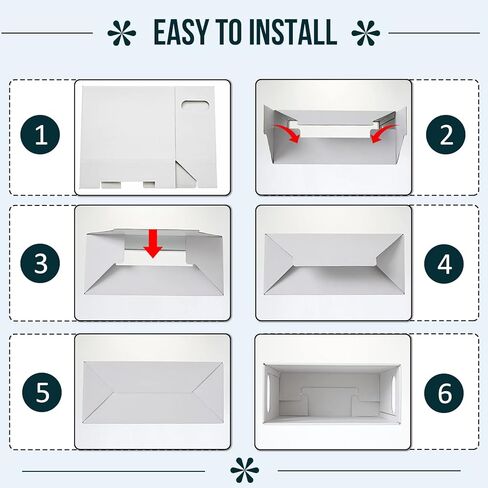 EASY TO INSTALL

1

2

3

4

5

6