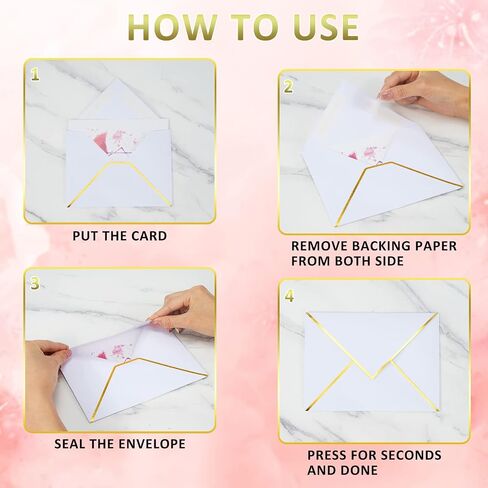 HOW TO USE

1

PUT THE CARD

2

REMOVE BACKING PAPER FROM BOTH SIDE

3

SEAL THE ENVELOPE

4

PRESS FOR SECONDS AND DONE