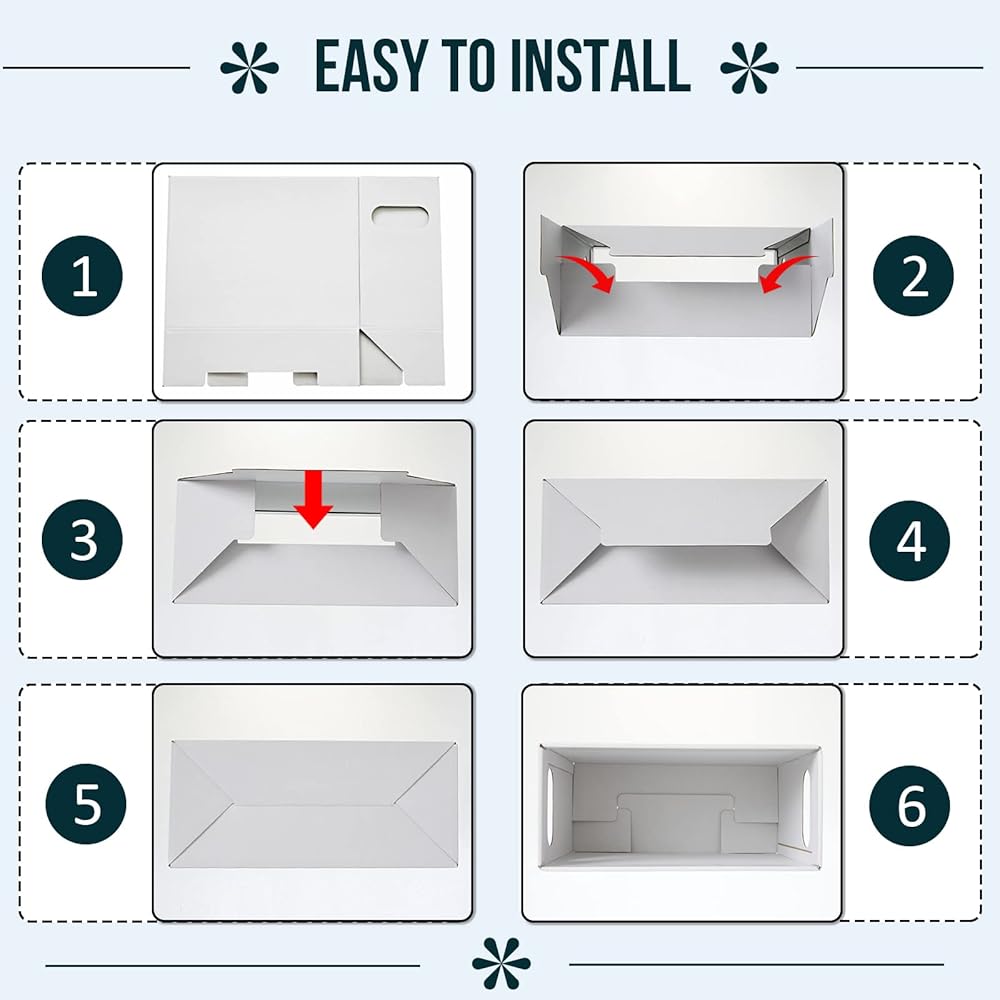 EASY TO INSTALL

1

2

3

4

5

6