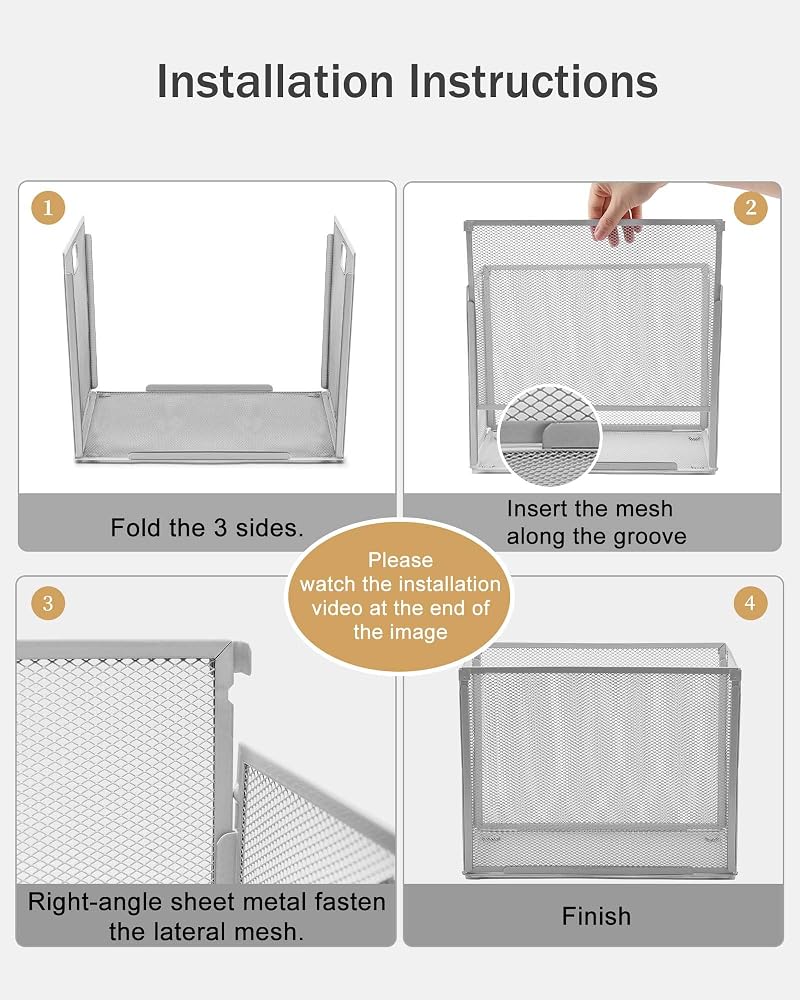 Installation Instructions

1

Fold the 3 sides.

2

Insert the mesh along the groove

Please watch the installation video at the end of the image

3

Right-angle sheet metal fasten the lateral mesh.

4

Finish