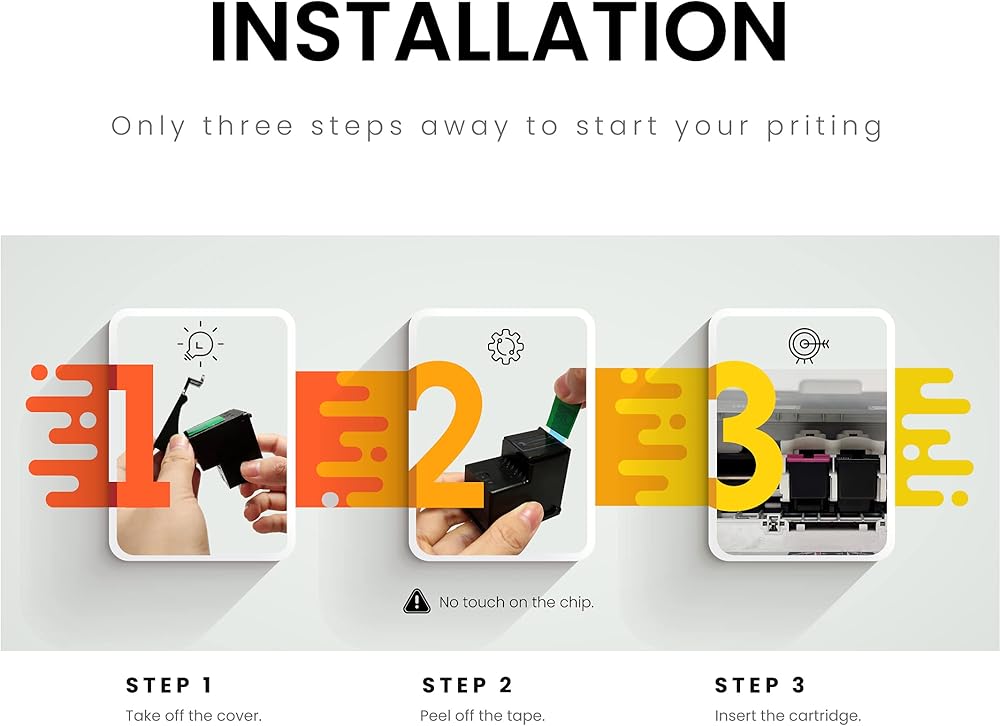 INSTALLATION

Only three steps away to start your priting

1

2

3

No touch on the chip.

STEP 1
Take off the cover.

STEP 2
Peel off the tape.

STEP 3
Insert the cartridge.