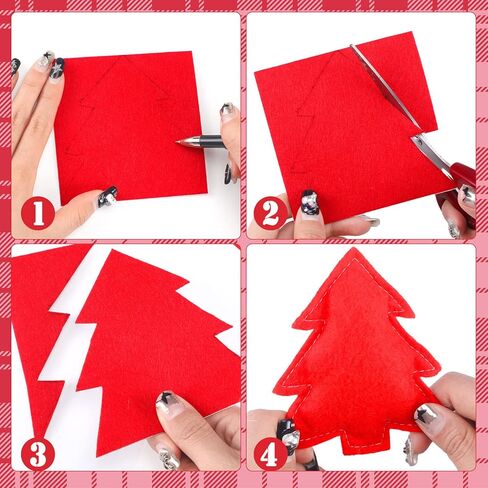 1
2
3
4