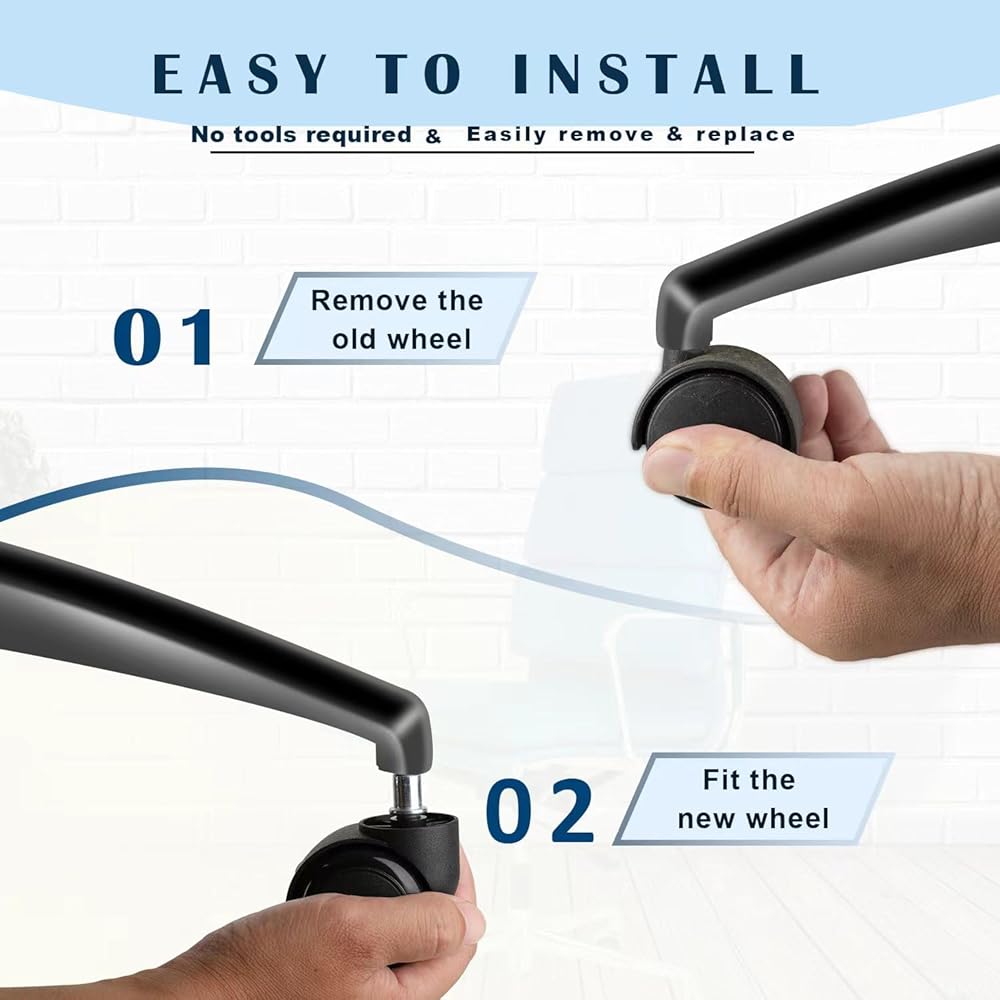 EASY TO INSTALL

No tools required & Easily remove & replace

01

Remove the old wheel

02

Fit the new wheel