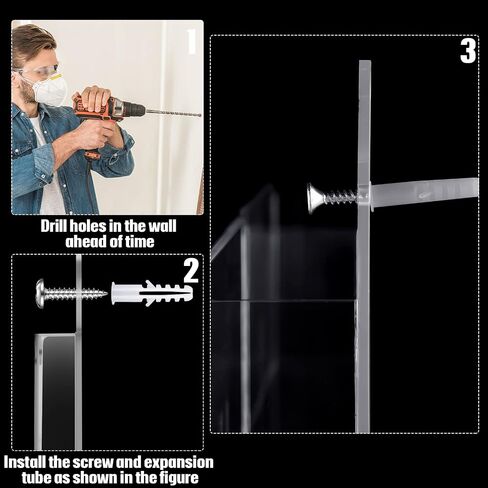 1

Drill holes in the wall ahead of time

2

Install the screw and expansion tube as shown in the figure

3