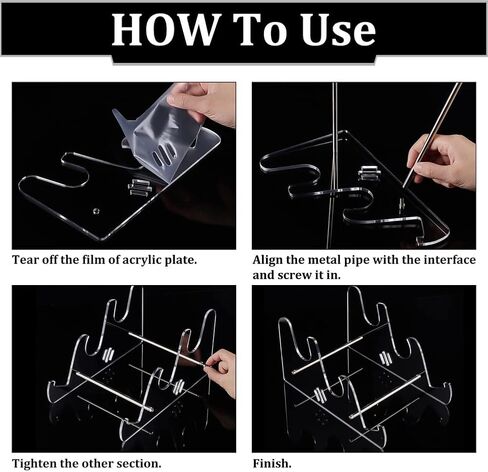 HOW To Use

Tear off the film of acrylic plate.

Align the metal pipe with the interface and screw it in.

Tighten the other section.

Finish.