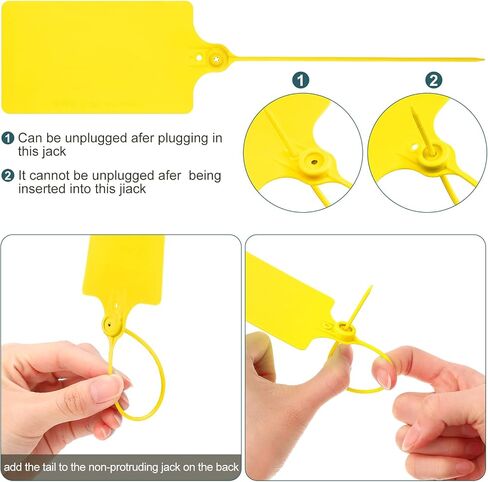 1

2

1 Can be unplugged afer plugging in this jack

2 It cannot be unplugged afer  being inserted into this jiack

add the tail to the non-protruding jack on the back