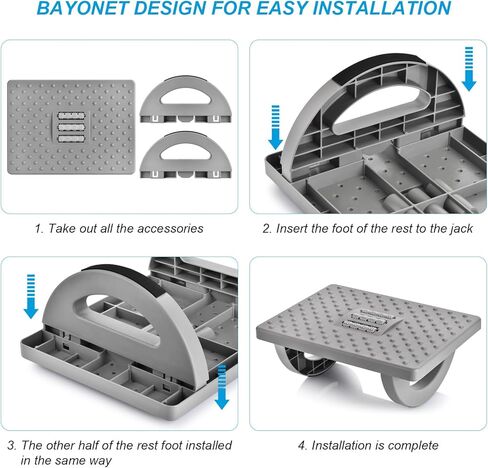 BAYONET DESIGN FOR EASY INSTALLATION

1. Take out all the accessories

2. Insert the foot of the rest to the jack

3. The other half of the rest foot installed in the same way

4. Installation is complete