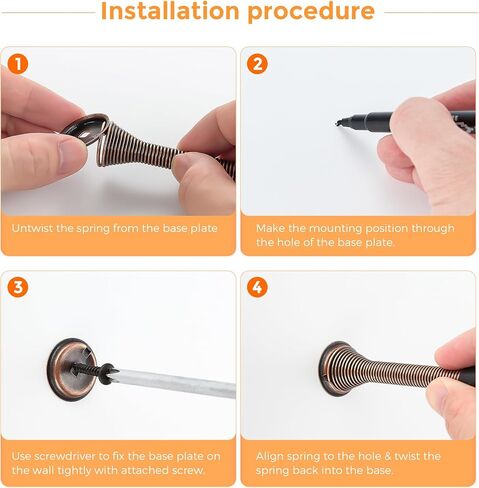 Installation procedure

1

Untwist the spring from the base plate

2

Make the mounting position through the hole of the base plate.

3

Use screwdriver to fix the base plate on the wall tightly with attached screw.

4

Align spring to the hole & twist the spring back into the base.