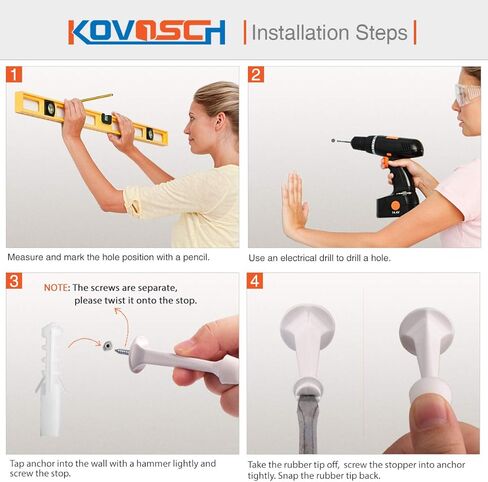 KOVOSCH | Installation Steps |

1

Measure and mark the hole position with a pencil.

2

14.4V

Use an electrical drill to drill a hole.

3

NOTE: The screws are separate, please twist it onto the stop.

Tap anchor into the wall with a hammer lightly and screw the stop.

4

Take the rubber tip off, screw the stopper into anchor tightly. Snap the rubber tip back.