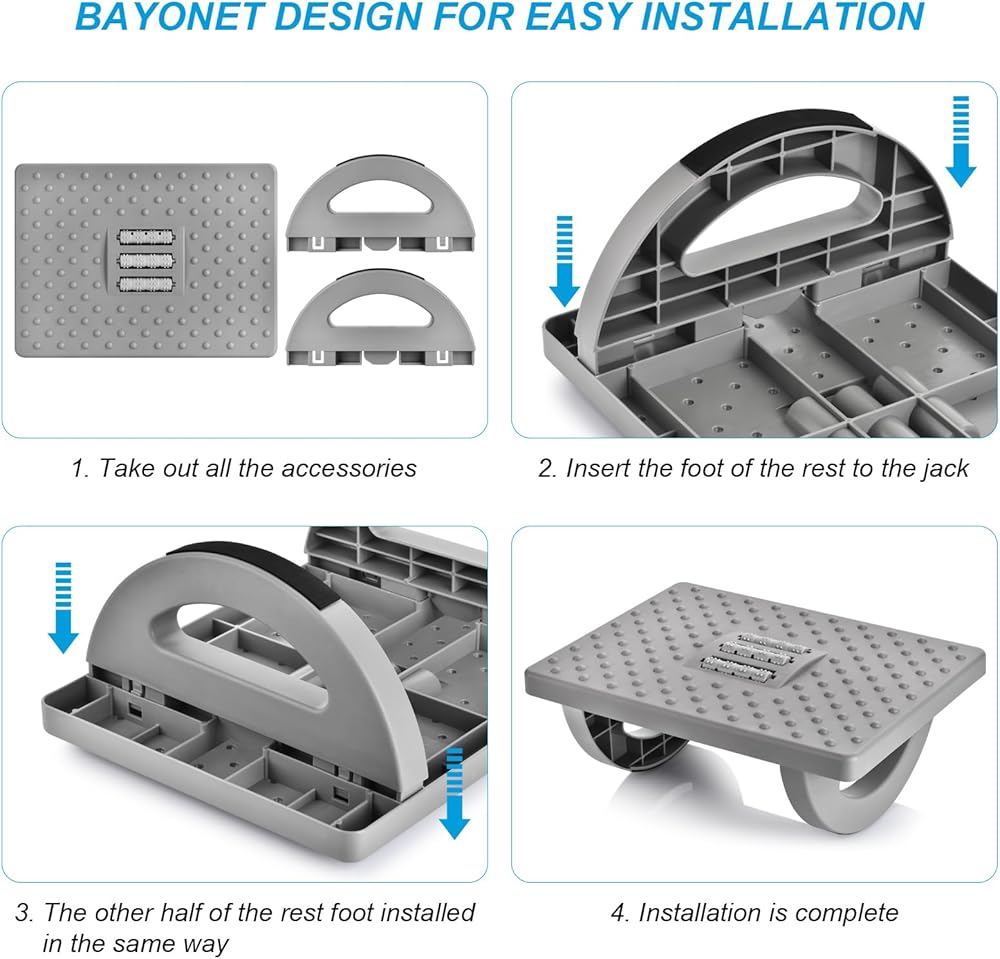 BAYONET DESIGN FOR EASY INSTALLATION

1. Take out all the accessories

2. Insert the foot of the rest to the jack

3. The other half of the rest foot installed in the same way

4. Installation is complete