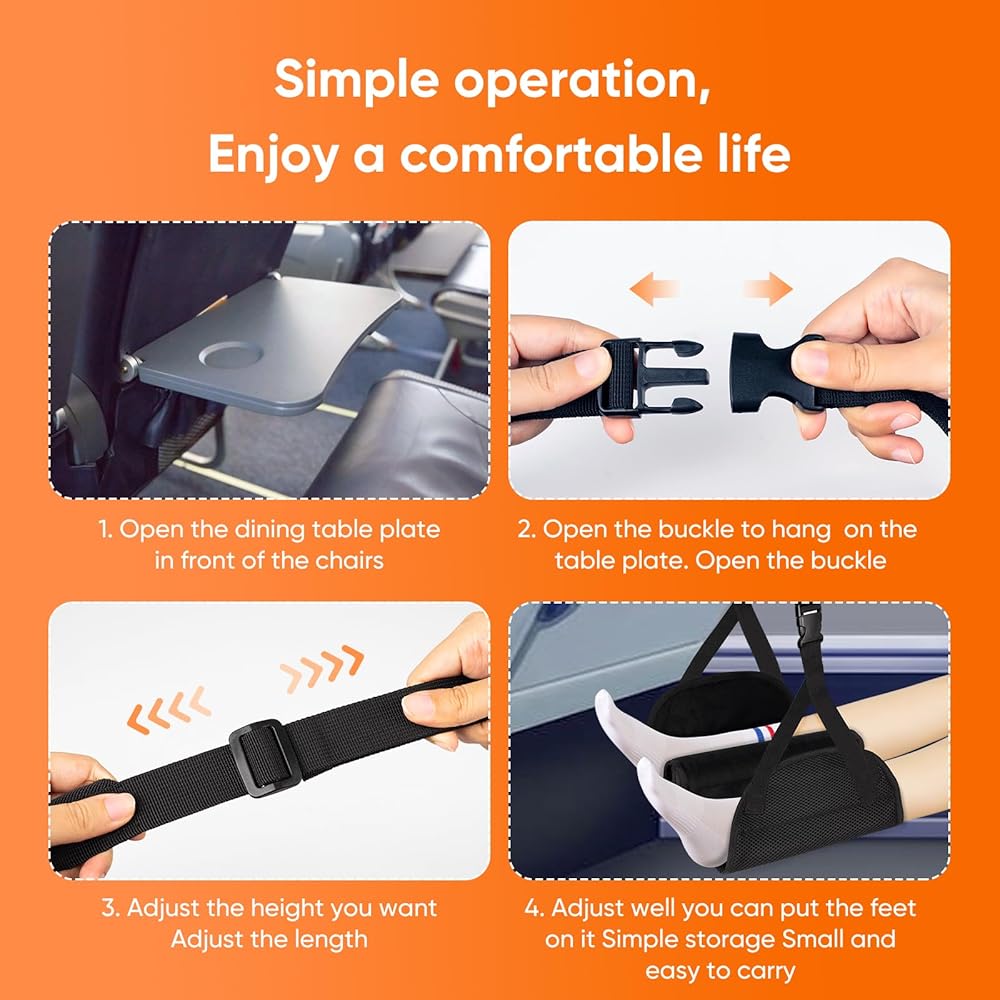 Simple operation,
Enjoy a comfortable life

1. Open the dining table plate in front of the chairs

2. Open the buckle to hang on the table plate. Open the buckle

3. Adjust the height you want Adjust the length

4. Adjust well you can put the feet on it Simple storage Small and easy to carry