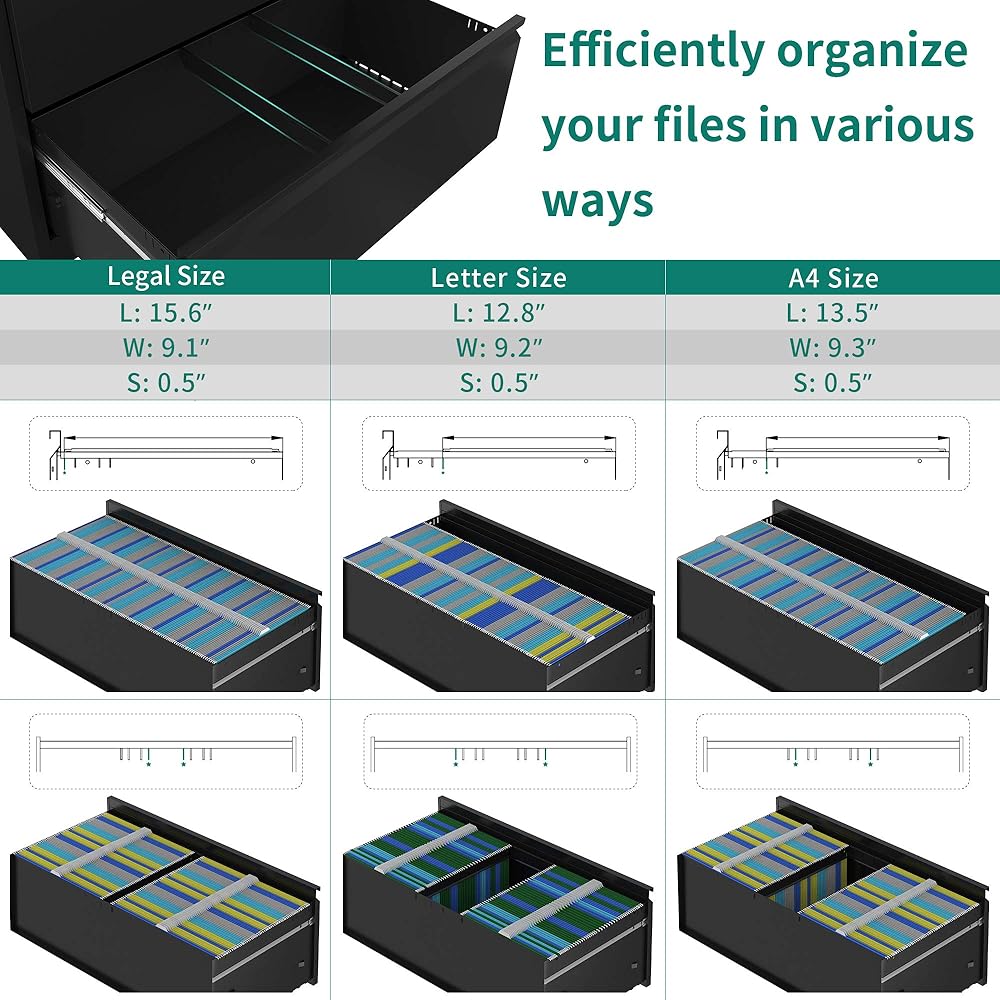 Efficiently organize your files in various ways

| Legal Size | Letter Size | A4 Size |
|---|---|---|
| L: 15.6″ | L: 12.8″ | L: 13.5″ |
| W: 9.1″ | W: 9.2″ | W: 9.3″ |
| S: 0.5″ | S: 0.5″ | S: 0.5″ |