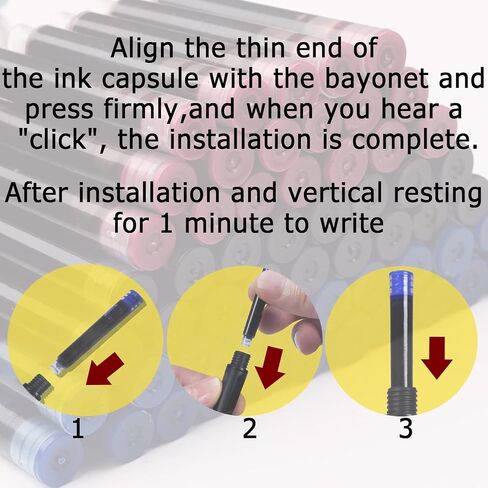 Align the thin end of the ink capsule with the bayonet and press firmly,and when you hear a "click", the installation is complete.

After installation and vertical resting for 1 minute to write

1

2

3