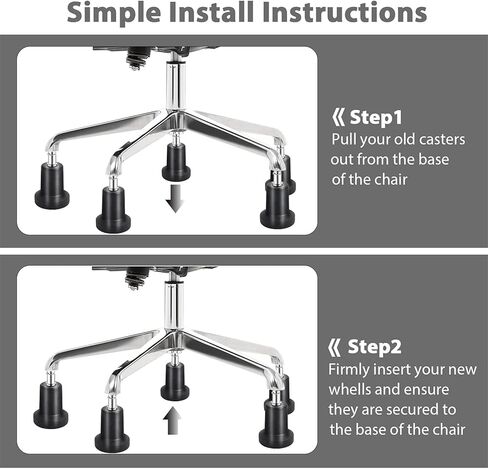 Simple Install Instructions

《 Step1
Pull your old casters out from the base of the chair

《 Step2
Firmly insert your new whells and ensure they are secured to the base of the chair